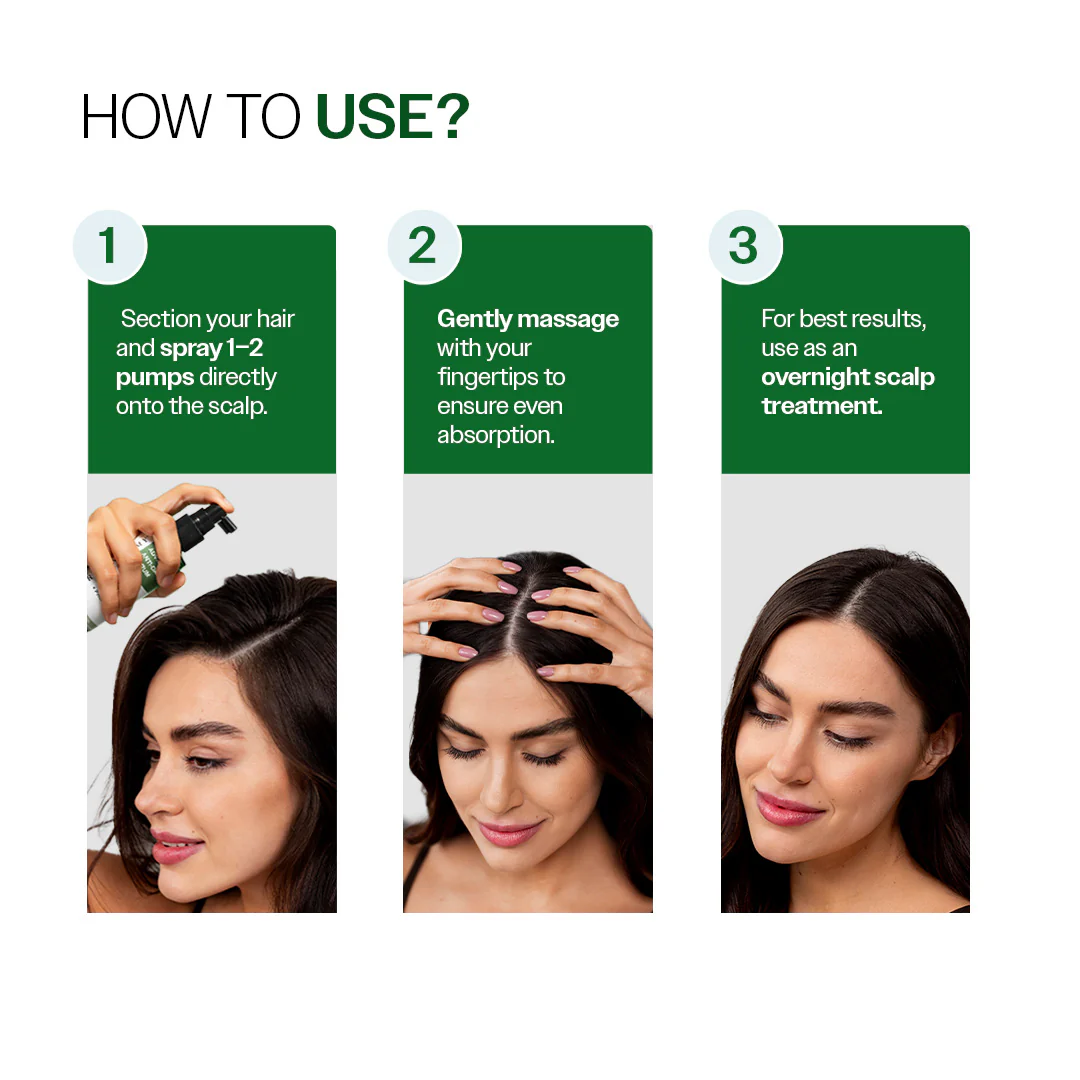 HOW TO USE?

1

Section your hair and spray 1–2 pumps directly onto the scalp.

2

Gently massage with your fingertips to ensure even absorption.

3

For best results, use as an overnight scalp treatment.